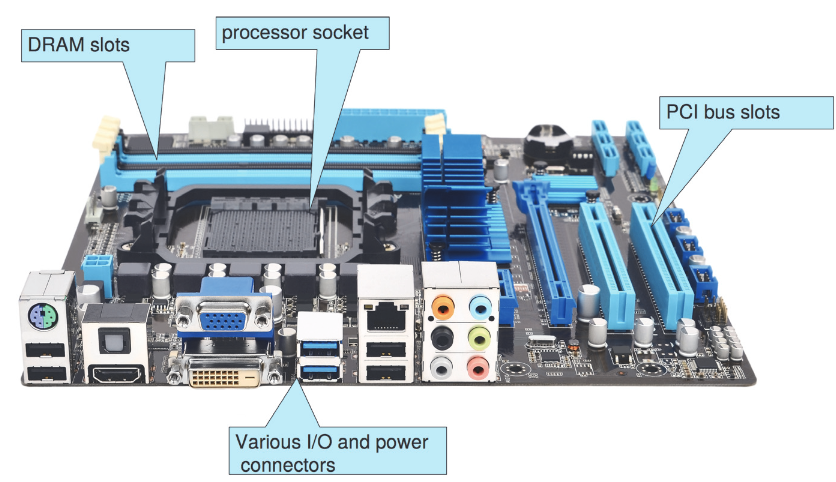 DRAM slots

processor socket

PCI bus slots

Various I/O and power connectors