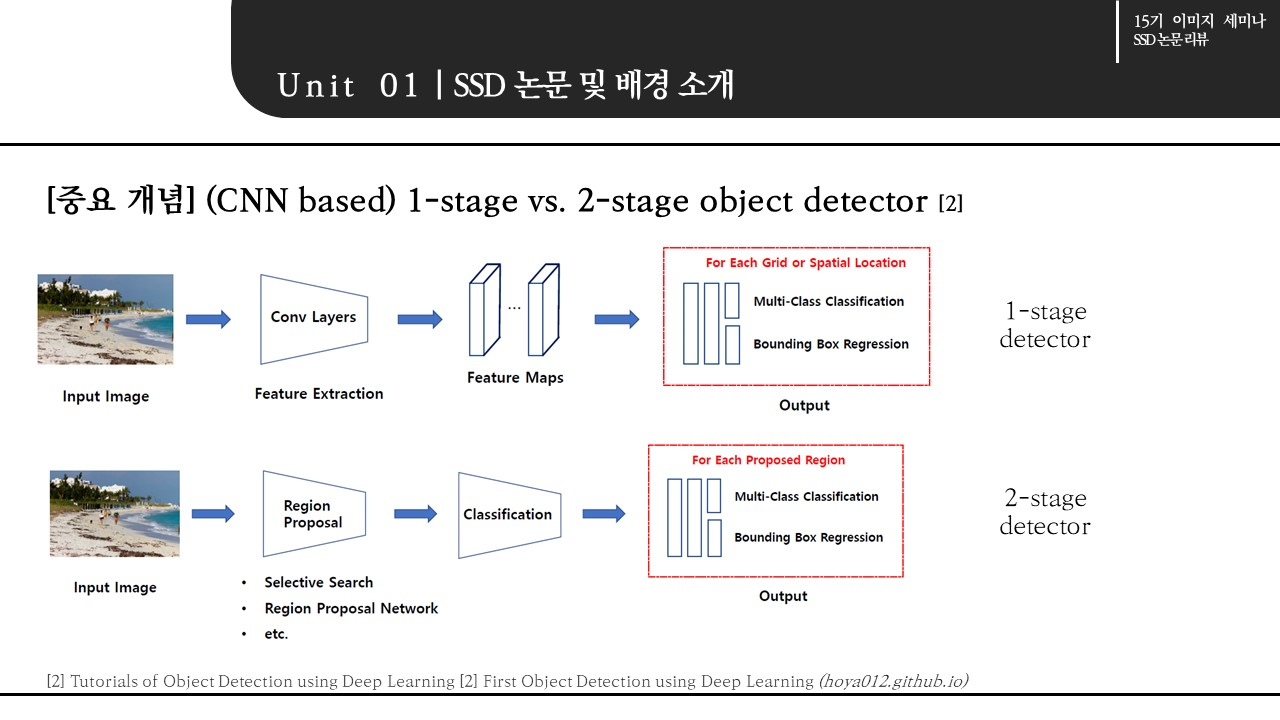 15기 이미지 세미나
SSD 논문 리뷰

Unit 01 | SSD 논문 및 배경 소개

[중요 개념] (CNN based) 1-stage vs. 2-stage object detector [2]

Input Image

Conv Layers

Feature Extraction

...

Feature Maps

For Each Grid or Spatial Location

Multi-Class Classification

Bounding Box Regression

Output

1-stage detector

Input Image

Region Proposal

• Selective Search
• Region Proposal Network
• etc.

Classification

For Each Proposed Region

Multi-Class Classification

Bounding Box Regression

Output

2-stage detector

[2] Tutorials of Object Detection using Deep Learning [2] First Object Detection using Deep Learning (hoya012.github.io)