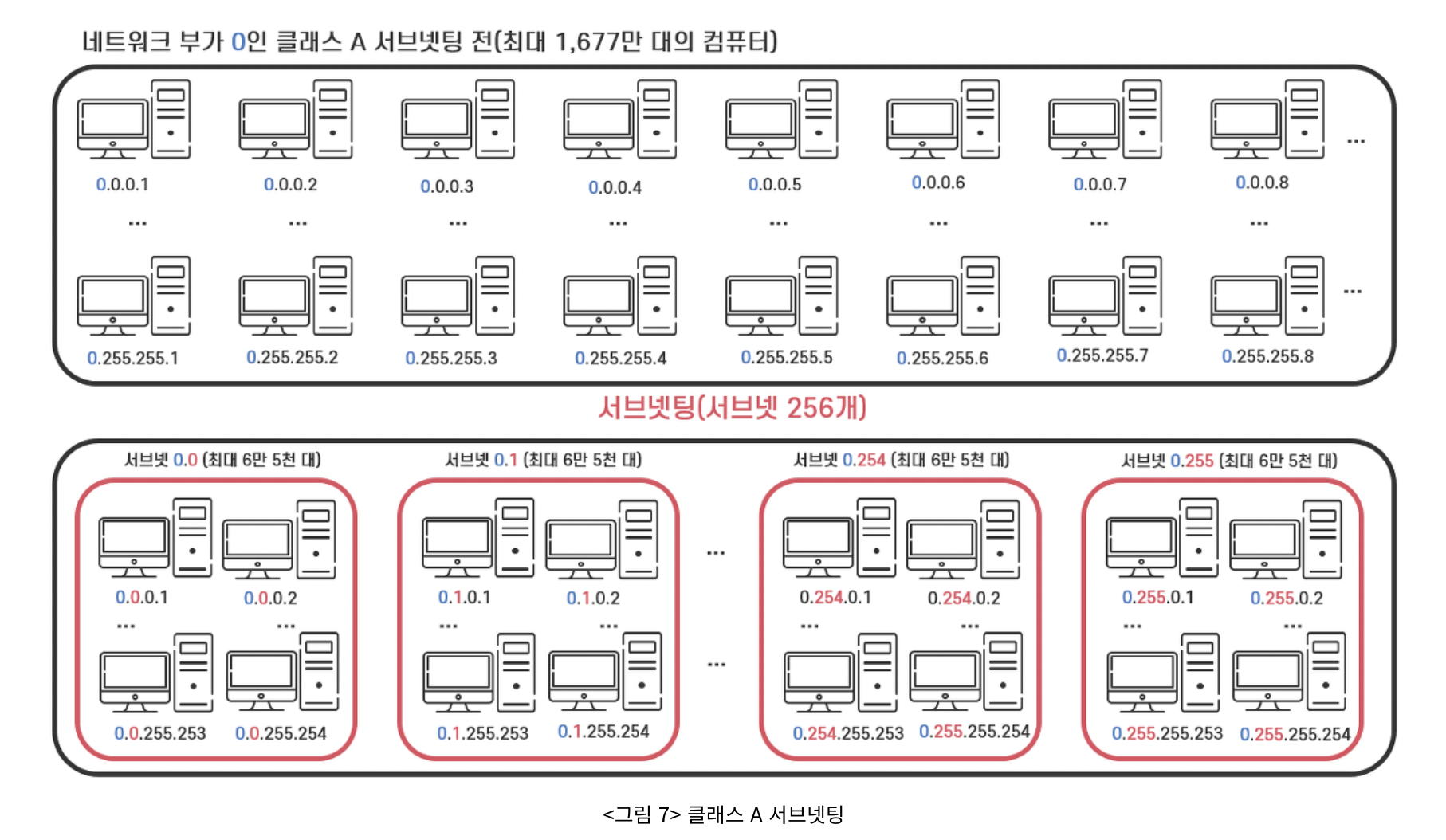 네트워크 부가 0인 클래스 A 서브넷팅 전(최대 1,677만 대의 컴퓨터)

0.0.0.1 0.0.0.2 0.0.0.3 0.0.0.4 0.0.0.5 0.0.0.6 0.0.0.7 0.0.0.8 ...

... ... ... ... ... ... ... ...

0.255.255.1 0.255.255.2 0.255.255.3 0.255.255.4 0.255.255.5 0.255.255.6 0.255.255.7 0.255.255.8 ...

서브넷팅(서브넷 256개)

서브넷 0.0 (최대 6만 5천 대)

0.0.0.1 0.0.0.2

... ...

0.0.255.253 0.0.255.254

서브넷 0.1 (최대 6만 5천 대)

0.1.0.1 0.1.0.2

... ...

0.1.255.253 0.1.255.254

...

...

서브넷 0.254 (최대 6만 5천 대)

0.254.0.1 0.254.0.2

... ...

0.254.255.253 0.255.255.254

서브넷 0.255 (최대 6만 5천 대)

0.255.0.1 0.255.0.2

... ...

0.255.255.253 0.255.255.254

<그림 7> 클래스 A 서브넷팅