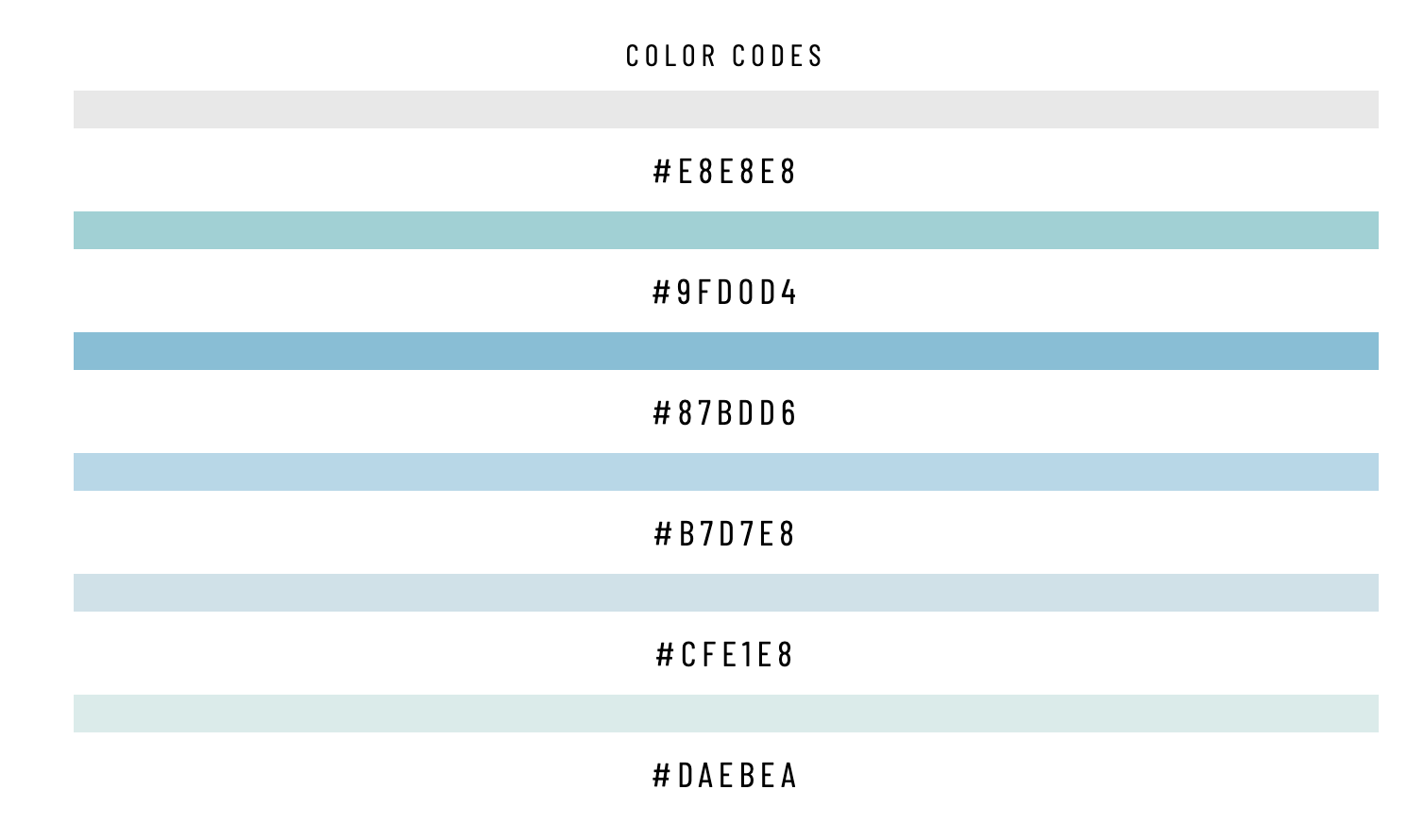 COLOR CODES

#E8E8E8

#9FD0D4

#87BDD6

#B7D7E8

#CFE1E8

#DAEBEA